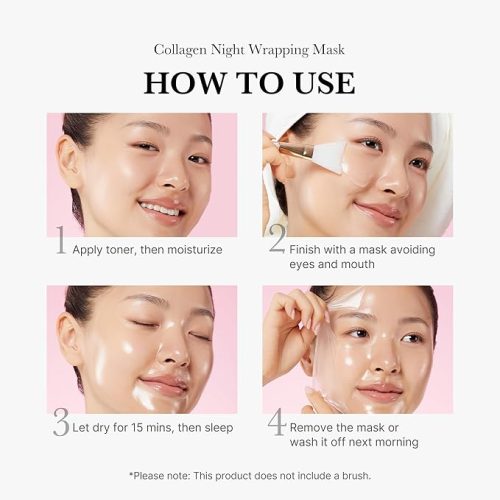 Collagen Night Wrapping Mask

HOW TO USE

1 Apply toner, then moisturize

2 Finish with a mask avoiding eyes and mouth

3 Let dry for 15 mins, then sleep

4 Remove the mask or wash it off next morning

*Please note: This product does not include a brush.